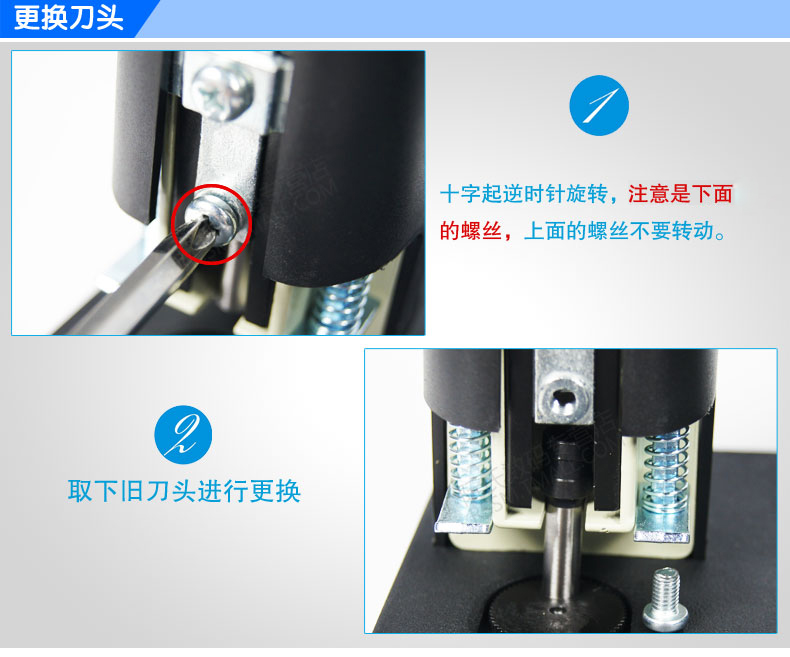 更换刀头

1

十字起逆时针旋转，注意是下面的螺丝，上面的螺丝不要转动。

2

取下旧刀头进行更换