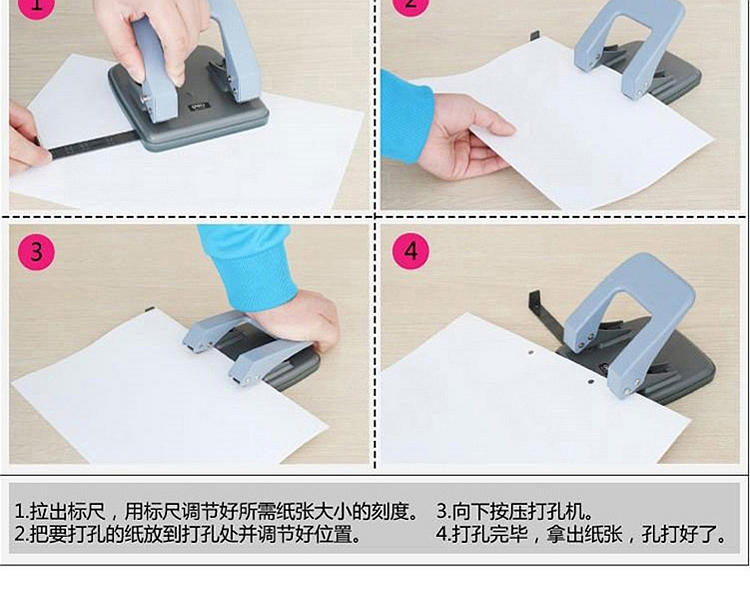 1

2

3

4

1.拉出标尺，用标尺调节好所需纸张大小的刻度。
2.把要打孔的纸放到打孔处并调节好位置。

3.向下按压打孔机。
4.打孔完毕，拿出纸张，孔打好了。