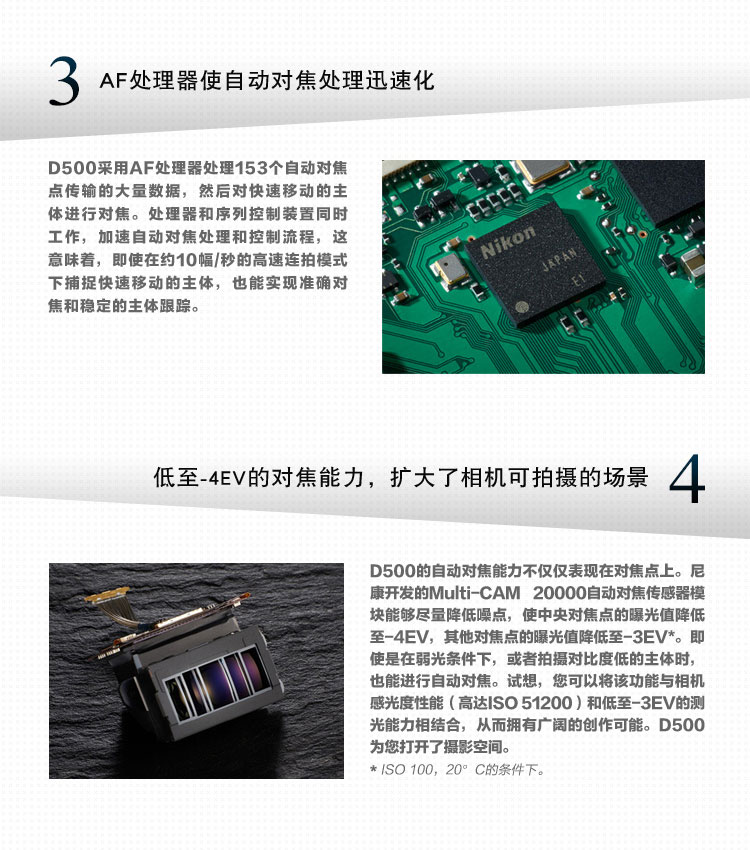 3 AF处理器使自动对焦处理迅速化

D500采用AF处理器处理153个自动对焦点传输的大量数据，然后对快速移动的主体进行对焦。处理器和序列控制装置同时工作，加速自动对焦处理和控制流程，这意味着，即使在约10幅/秒的高速连拍模式下捕捉快速移动的主体，也能实现准确对焦和稳定的主体跟踪。

Nikon
JAPAN
E1

低至-4EV的对焦能力，扩大了相机可拍摄的场景 4

D500的自动对焦能力不仅仅表现在对焦点上。尼康开发的Multi-CAM 20000自动对焦传感器模块能够尽量降低噪点，使中央对焦点的曝光值降低至-4EV，其他对焦点的曝光值降低至-3EV*。即使是在弱光条件下，或者拍摄对比度低的主体时，也能进行自动对焦。试想，您可以将该功能与相机感光度性能（高达ISO 51200）和低至-3EV的测光能力相结合，从而拥有广阔的创作可能。D500为您打开了摄影空间。

* ISO 100，20° C的条件下。