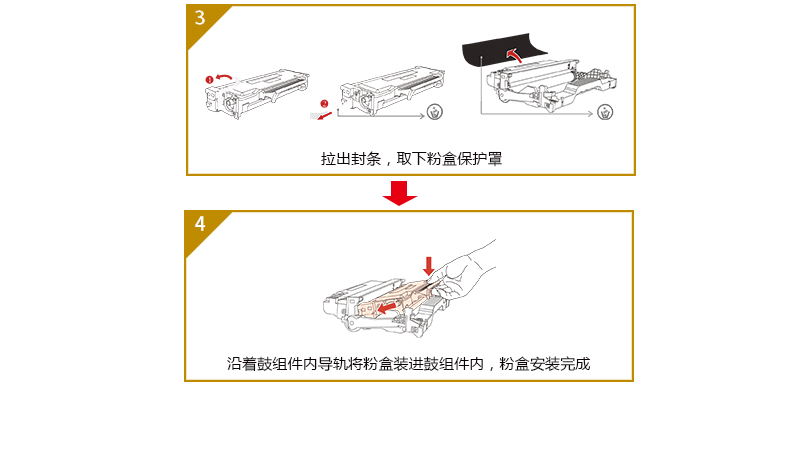 3

1

2

拉出封条，取下粉盒保护罩

4

沿着鼓组件内导轨将粉盒装进鼓组件内，粉盒安装完成