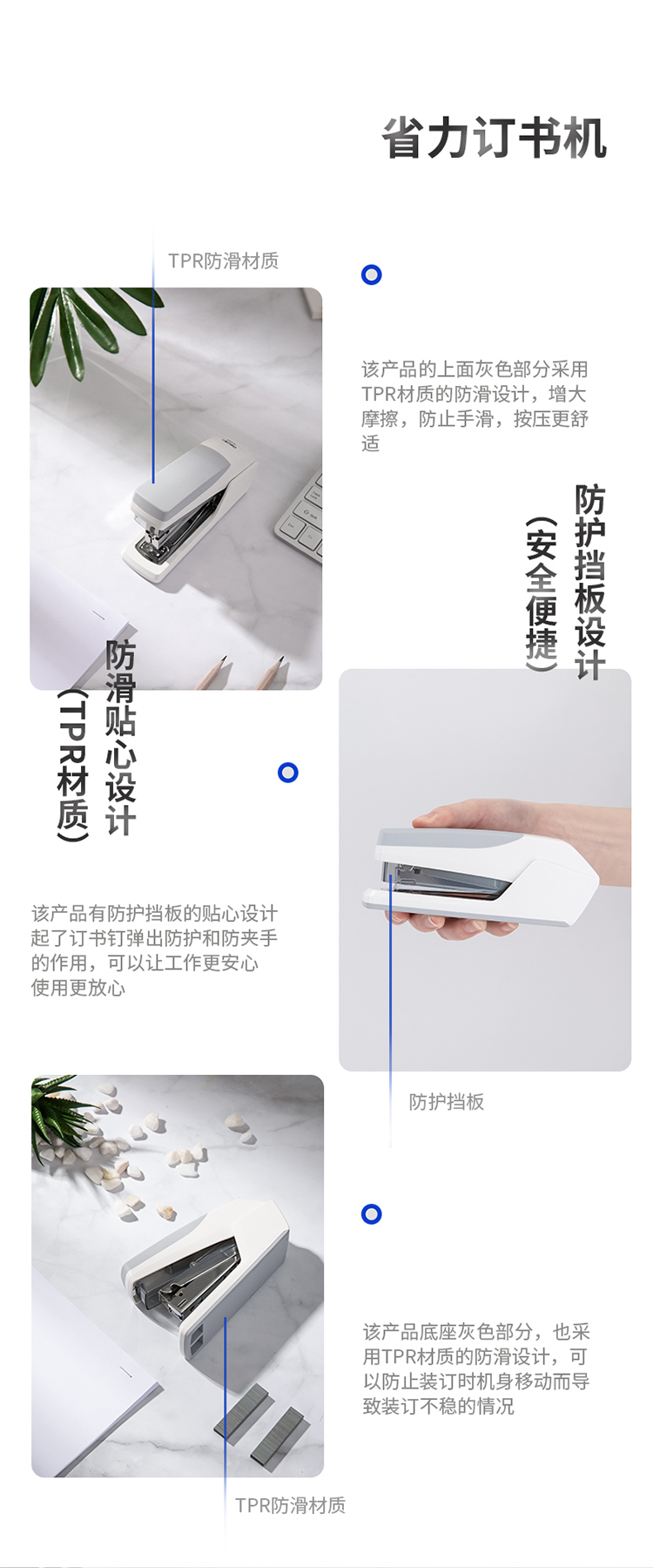 省力订书机

TPR防滑材质

该产品的上面灰色部分采用TPR材质的防滑设计，增大摩擦，防止手滑，按压更舒适

防护挡板设计
（安全便捷）

防滑贴心设计
（TPR材质）

该产品有防护挡板的贴心设计起了订书钉弹出防护和防夹手的作用，可以让工作更安心使用更放心

防护挡板

该产品底座灰色部分，也采用TPR材质的防滑设计，可以防止装订时机身移动而导致装订不稳的情况

TPR防滑材质